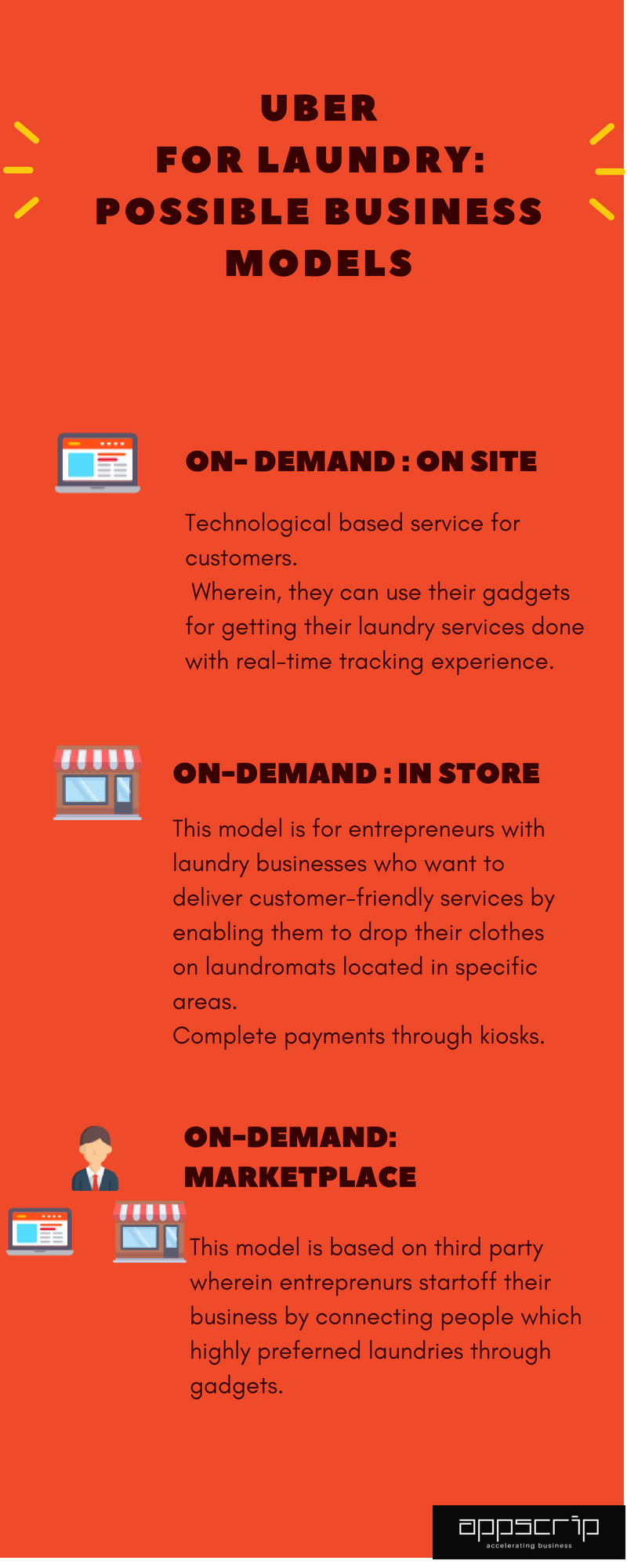 UBER
FOR LAUNDRY:
POSSIBLE BUSINESS
MODELS

ON- DEMAND : ON SITE

Technological based service for customers.
Wherein, they can use their gadgets for getting their laundry services done with real-time tracking experience.

ON-DEMAND : IN STORE

This model is for entrepreneurs with laundry businesses who want to deliver customer-friendly services by enabling them to drop their clothes on laundromats located in specific areas.
Complete payments through kiosks.

ON-DEMAND:
MARKETPLACE

This model is based on third party wherein entreprenurs startoff their business by connecting people which highly preferned laundries through gadgets.

appscrip
accelerating business